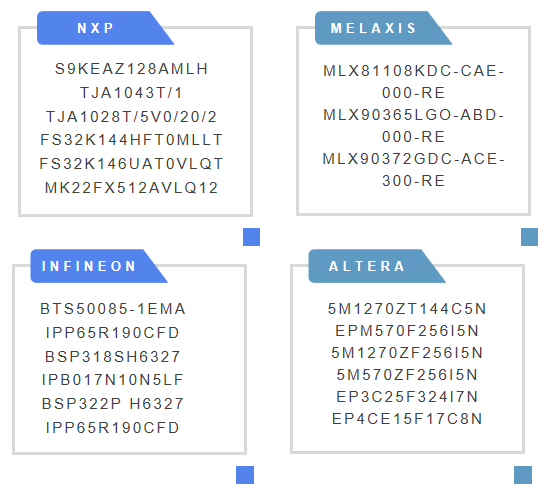 NXP

S9KEAZ128AMLH
TJA1043T/1
TJA1028T/5V0/20/2
FS32K144HFT0MLLT
FS32K146UAT0VLQT
MK22FX512AVLQ12

MELAXIS

MLX81108KDC-CAE-000-RE
MLX90365LGO-ABD-000-RE
MLX90372GDC-ACE-300-RE

INFINEON

BTS50085-1EMA
IPP65R190CFD
BSP318SH6327
IPB017N10N5LF
BSP322P H6327
IPP65R190CFD

ALTERA

5M1270ZT144C5N
EPM570F256I5N
5M1270ZF256I5N
5M570ZF256I5N
EP3C25F324I7N
EP4CE15F17C8N